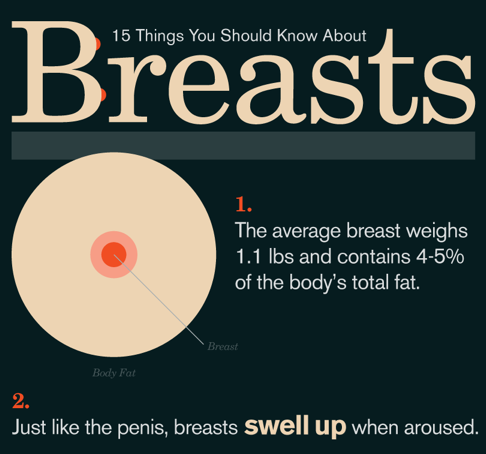 15 Things You Should Know About

Breasts

1.

The average breast weighs 1.1 lbs and contains 4-5% of the body's total fat.

Breast

Body Fat

2.

Just like the penis, breasts swell up when aroused.