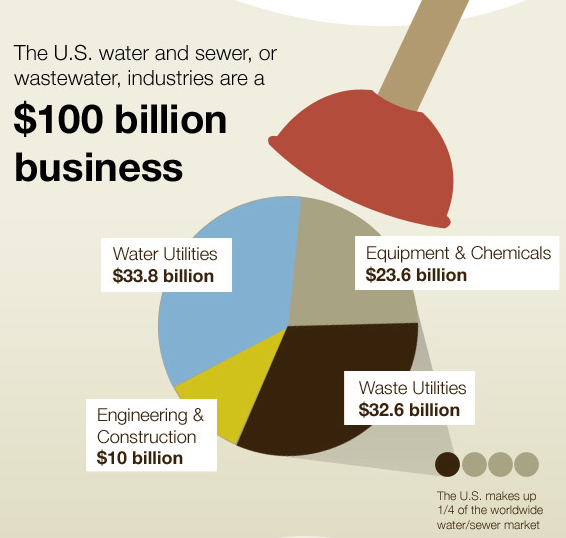 The U.S. water and sewer, or wastewater, industries are a

$100 billion business

Water Utilities
$33.8 billion

Equipment & Chemicals
$23.6 billion

Waste Utilities
$32.6 billion

Engineering & Construction
$10 billion

The U.S. makes up 1/4 of the worldwide water/sewer market